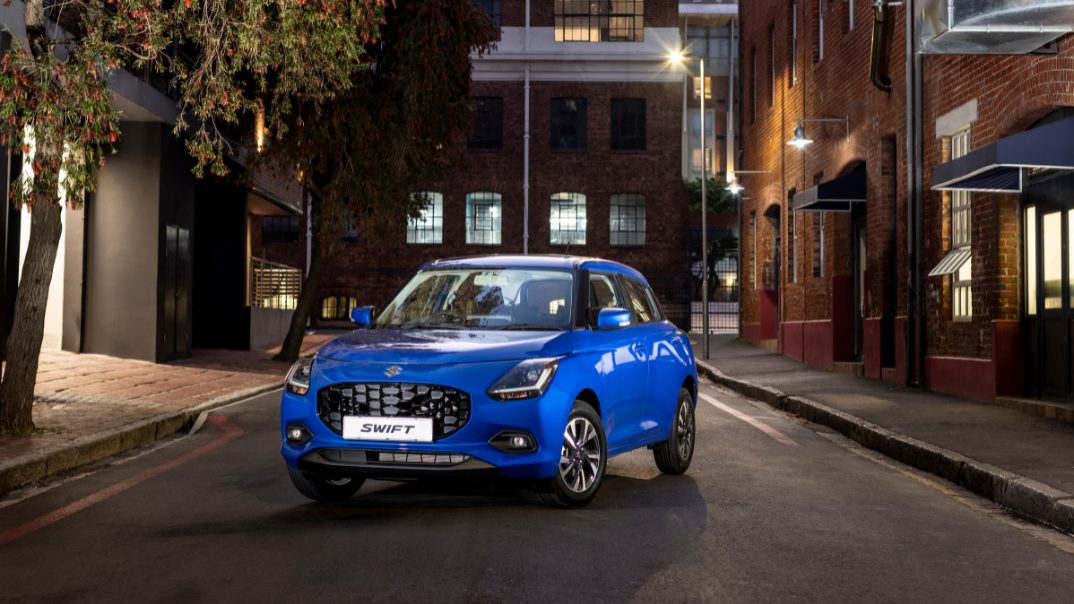 SWIFT